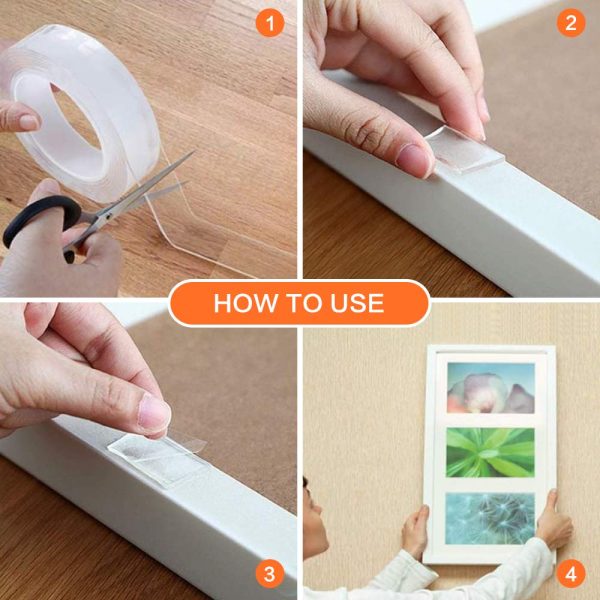 1

2

HOW TO USE

3

4