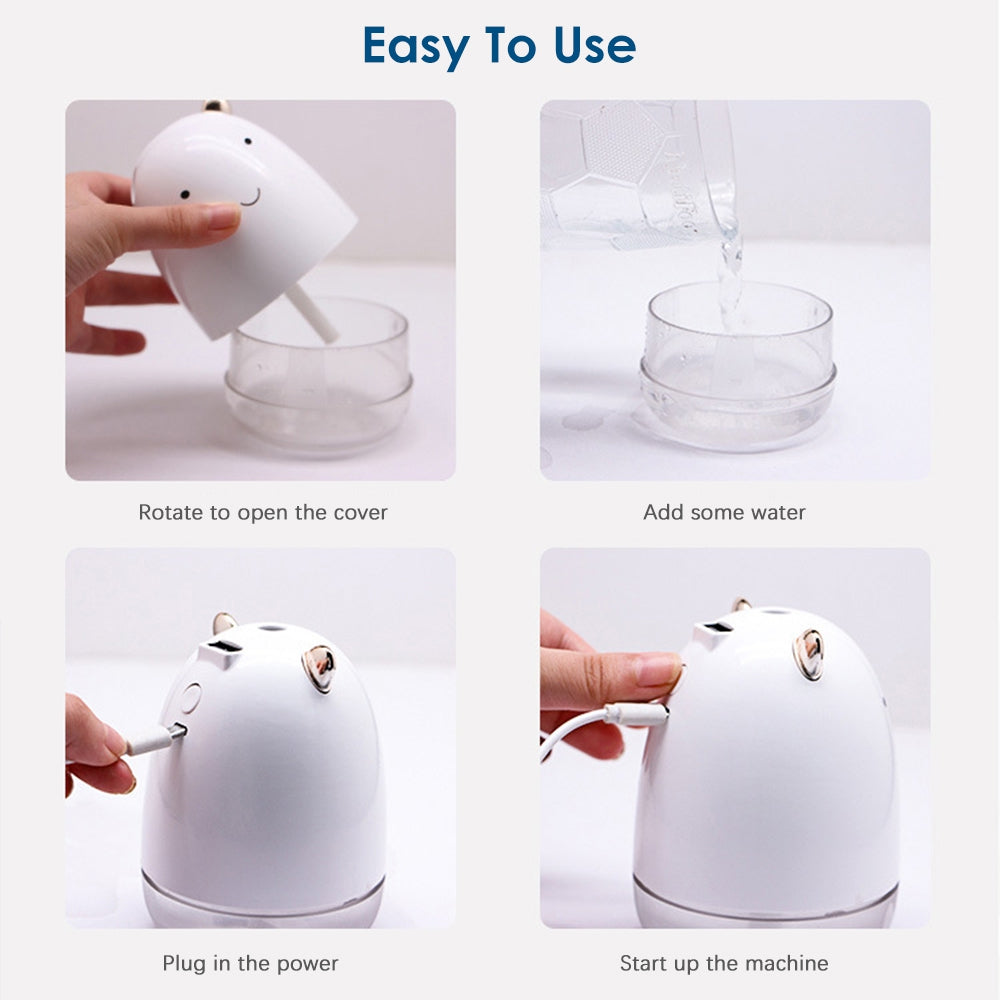 Easy To Use

Rotate to open the cover

Add some water

Plug in the power

Start up the machine